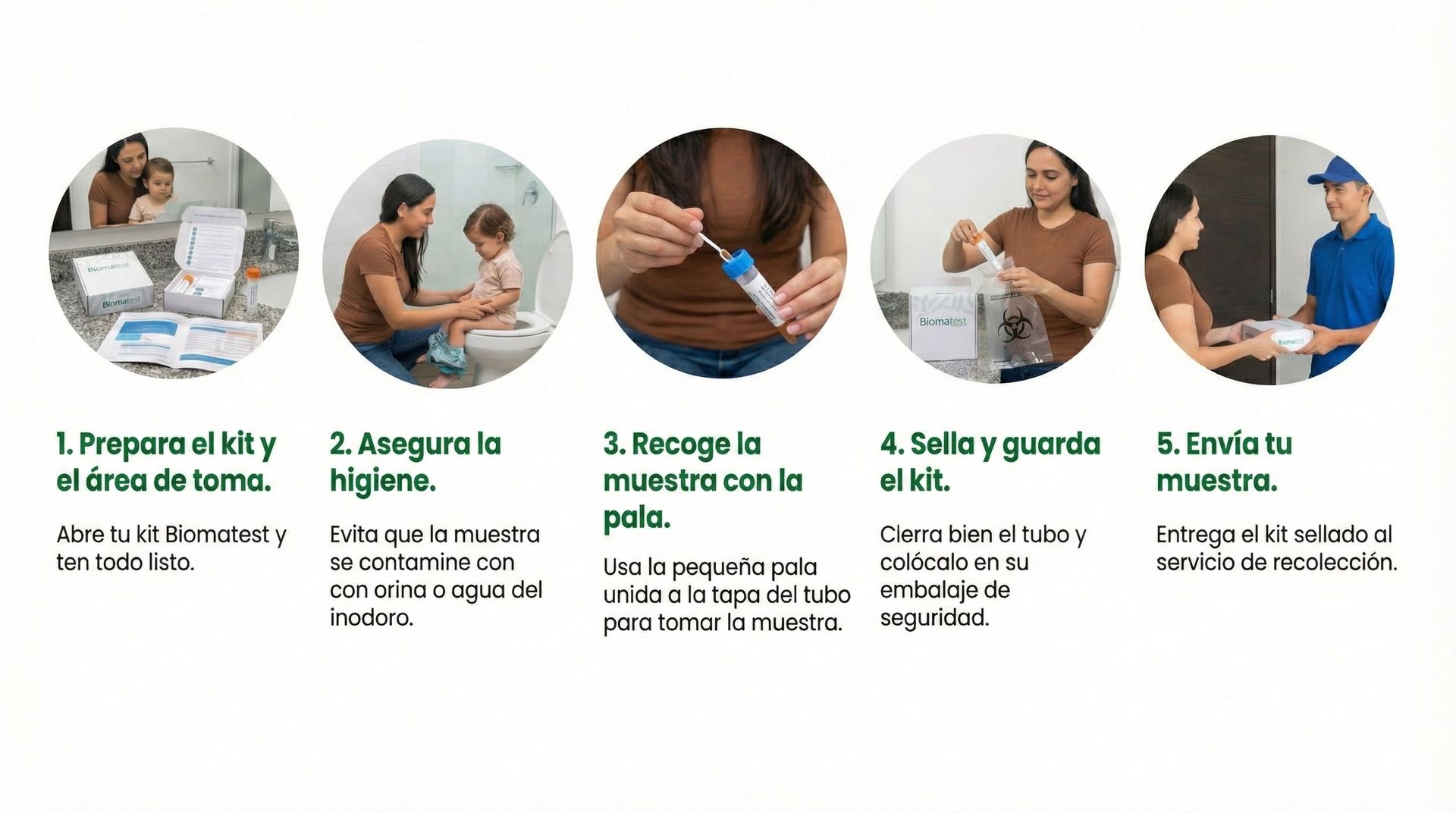 Biomatest

Biomatest

Biomatest

Biomatest

1. Prepara el kit y el área de toma.

Abre tu kit Biomatest y ten todo listo.

2. Asegura la higiene.

Evita que la muestra se contamine con con orina o agua del inodoro.

3. Recoge la muestra con la pala.

Usa la pequeña pala unida a la tapa del tubo para tomar la muestra.

4. Sella y guarda el kit.

Clerra bien el tubo y colócalo en su embalaje de seguridad.

5. Envía tu muestra.

Entrega el kit sellado al servicio de recolección.